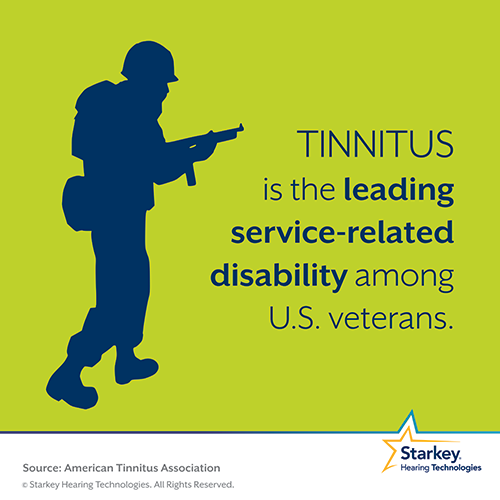 TINNITUS is the leading service-related disability among U.S. veterans.

Source: American Tinnitus Association
© Starkey Hearing Technologies. All Rights Reserved.

Starkey. Hearing Technologies